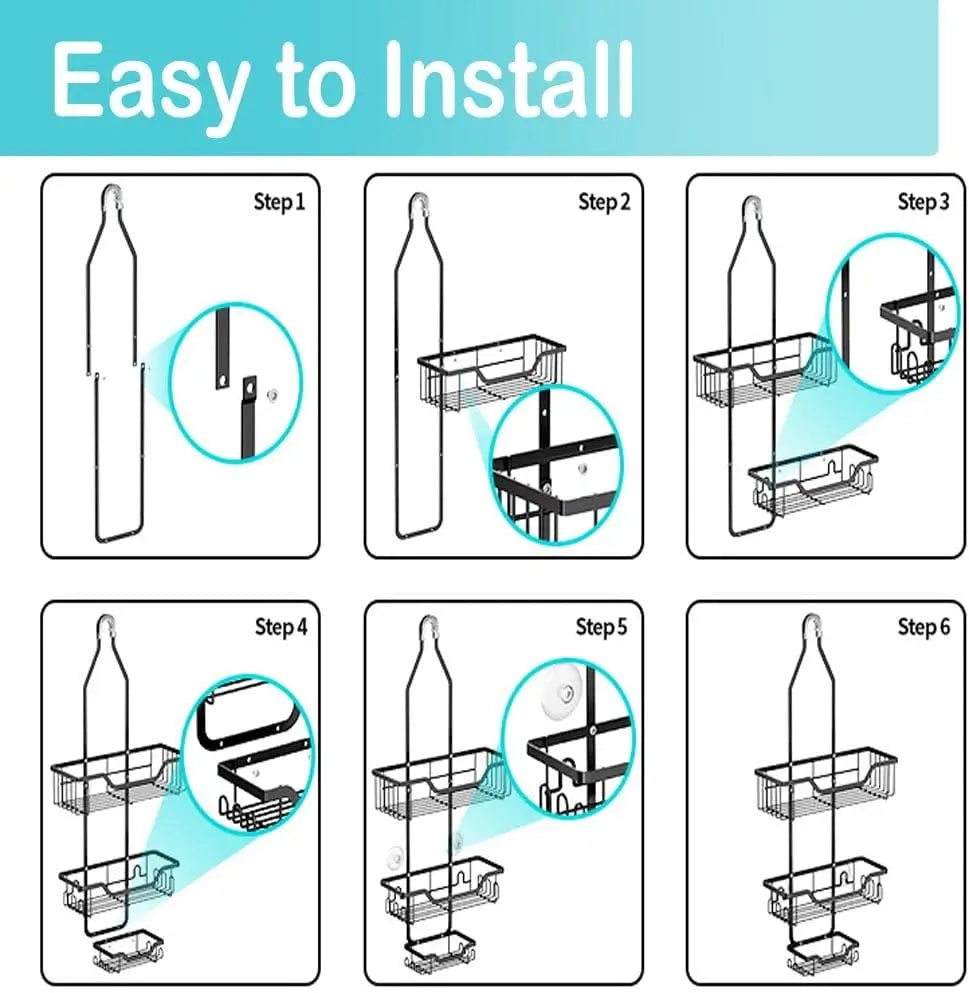 Easy to Install

Step 1

Step 2

Step 3

Step 4

Step 5

Step 6